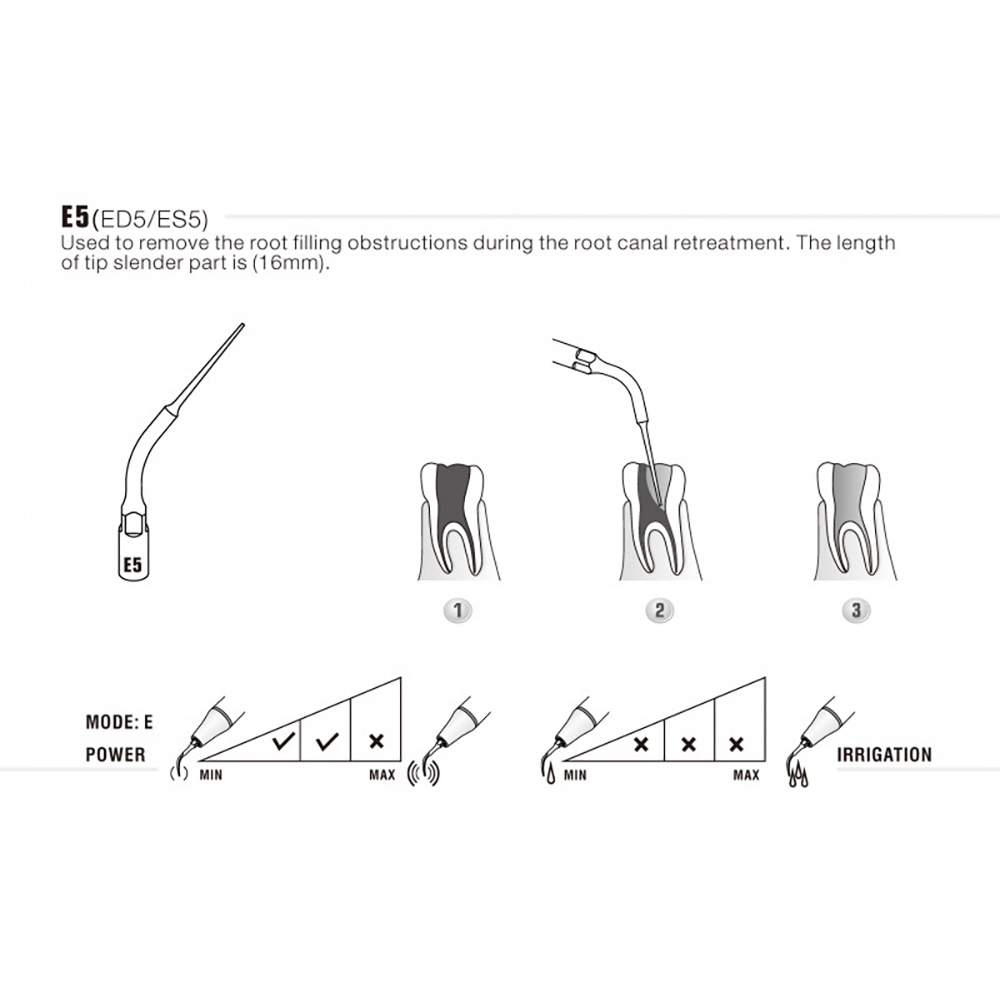 E5(ED5/ES5)
Used to remove the root filling obstructions during the root canal retreatment. The length of tip slender part is (16mm).

E5

1

2

3

MODE: E

POWER

MIN

✓ ✓ ×

MAX

MIN

× × ×

MAX

IRRIGATION