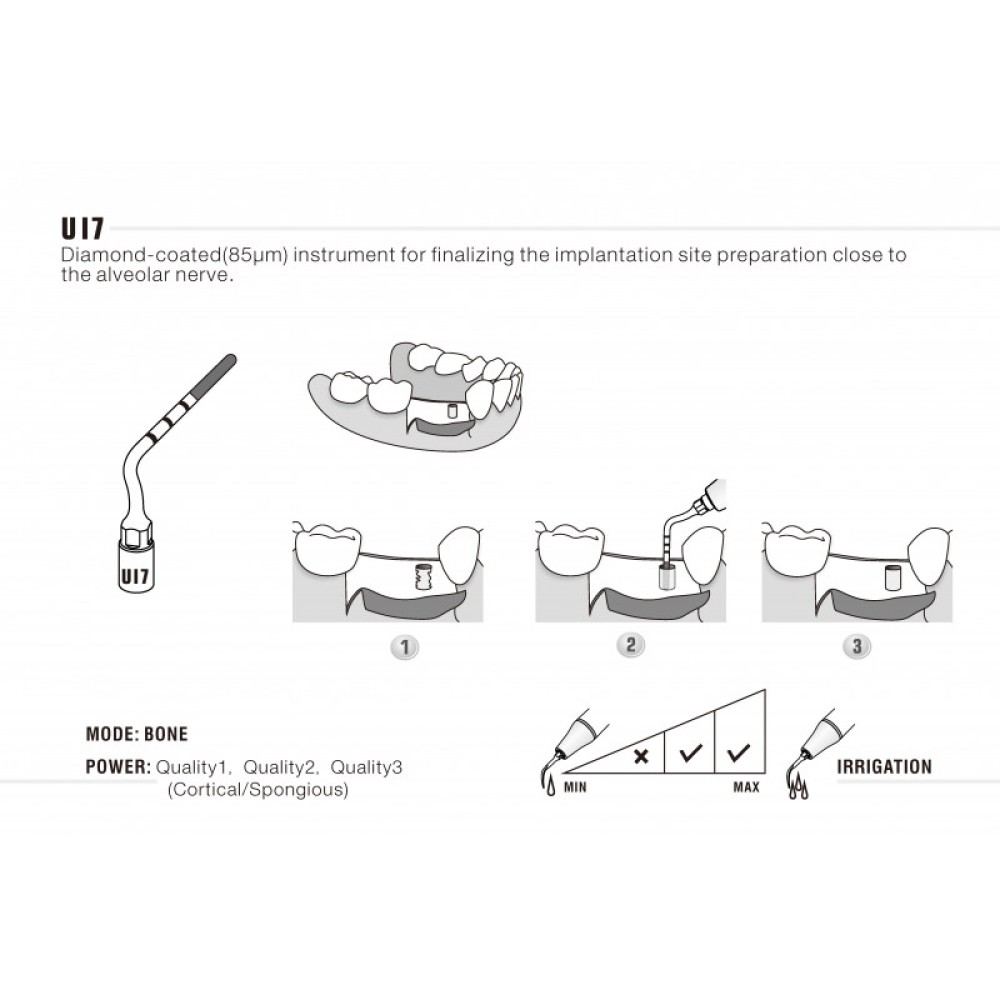 UI7
Diamond-coated(85μm) instrument for finalizing the implantation site preparation close to the alveolar nerve.

UI7

1

2

3

MODE: BONE

POWER: Quality1, Quality2, Quality3 (Cortical/Spongious)

MIN

MAX

IRRIGATION